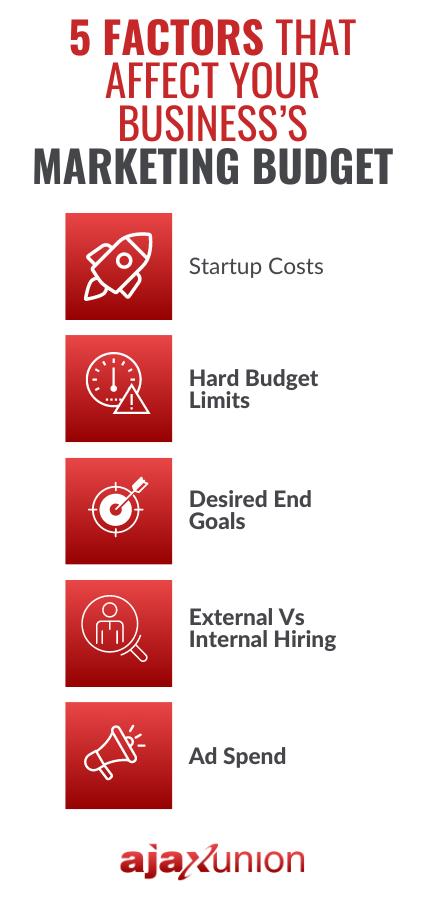 5 FACTORS THAT AFFECT YOUR BUSINESS'S MARKETING BUDGET

Startup Costs

Hard Budget Limits

Desired End Goals

External Vs Internal Hiring

Ad Spend

ajaxunion